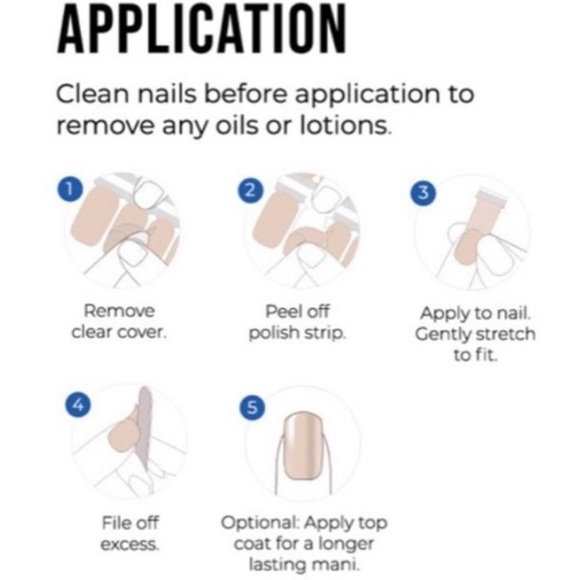 APPLICATION

Clean nails before application to remove any oils or lotions.

1

Remove clear cover.

2

Peel off polish strip.

3

Apply to nail. Gently stretch to fit.

4

File off excess.

5

Optional: Apply top coat for a longer lasting mani.